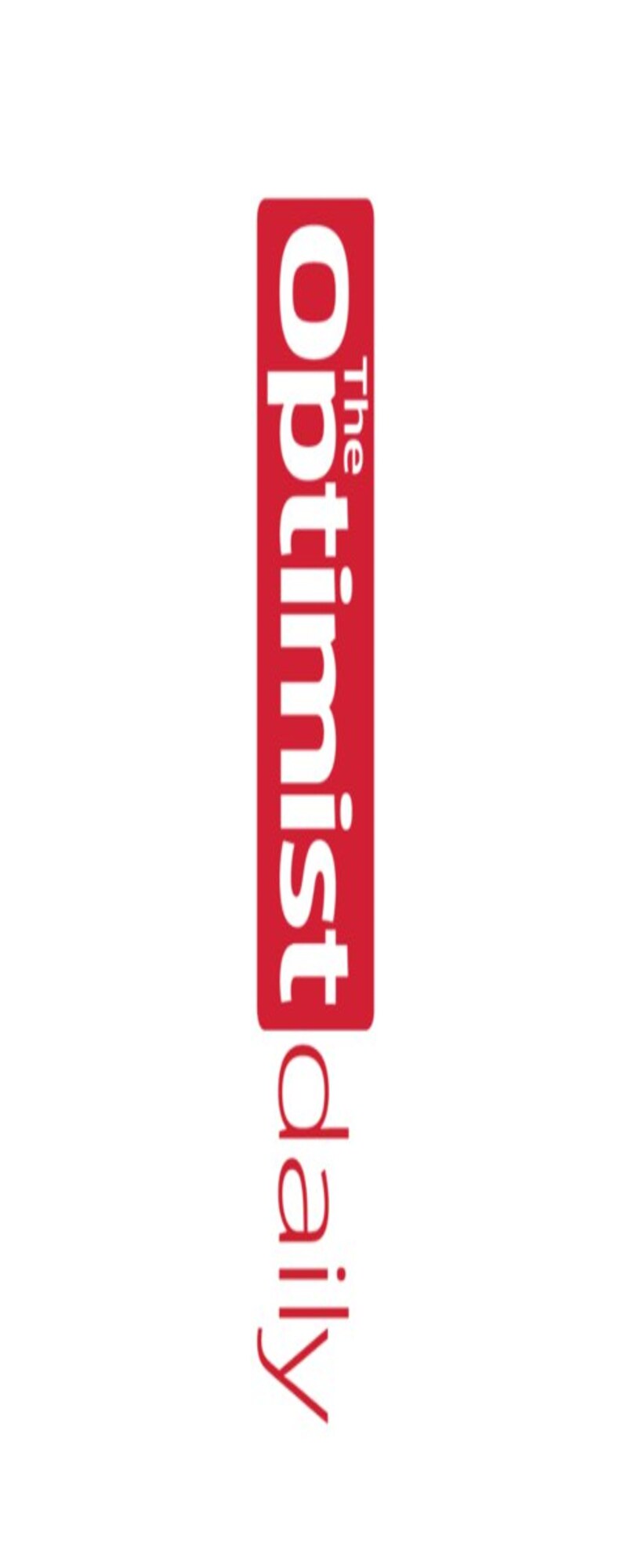 The Optimist daily